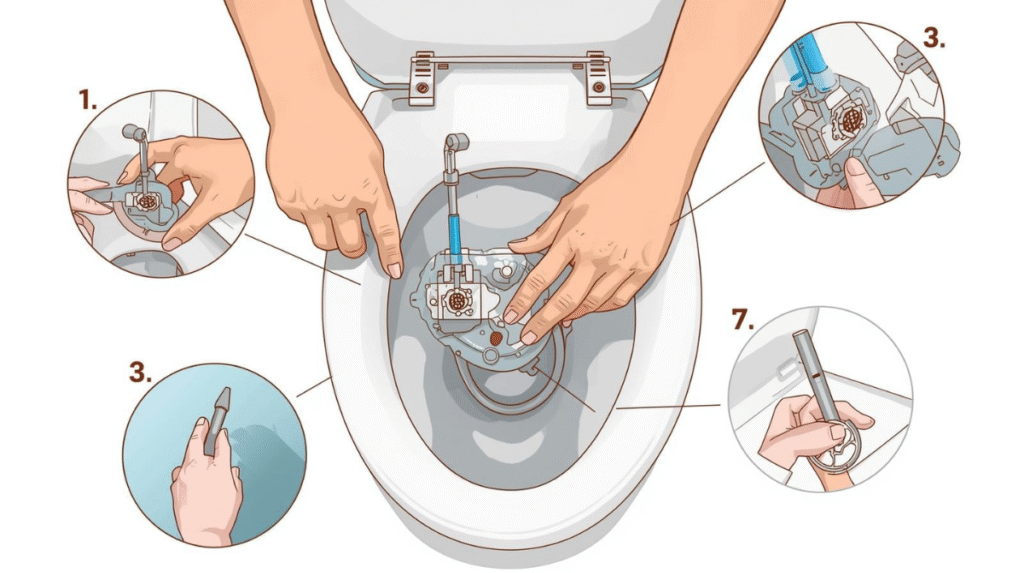 1.

3.

3.

7.